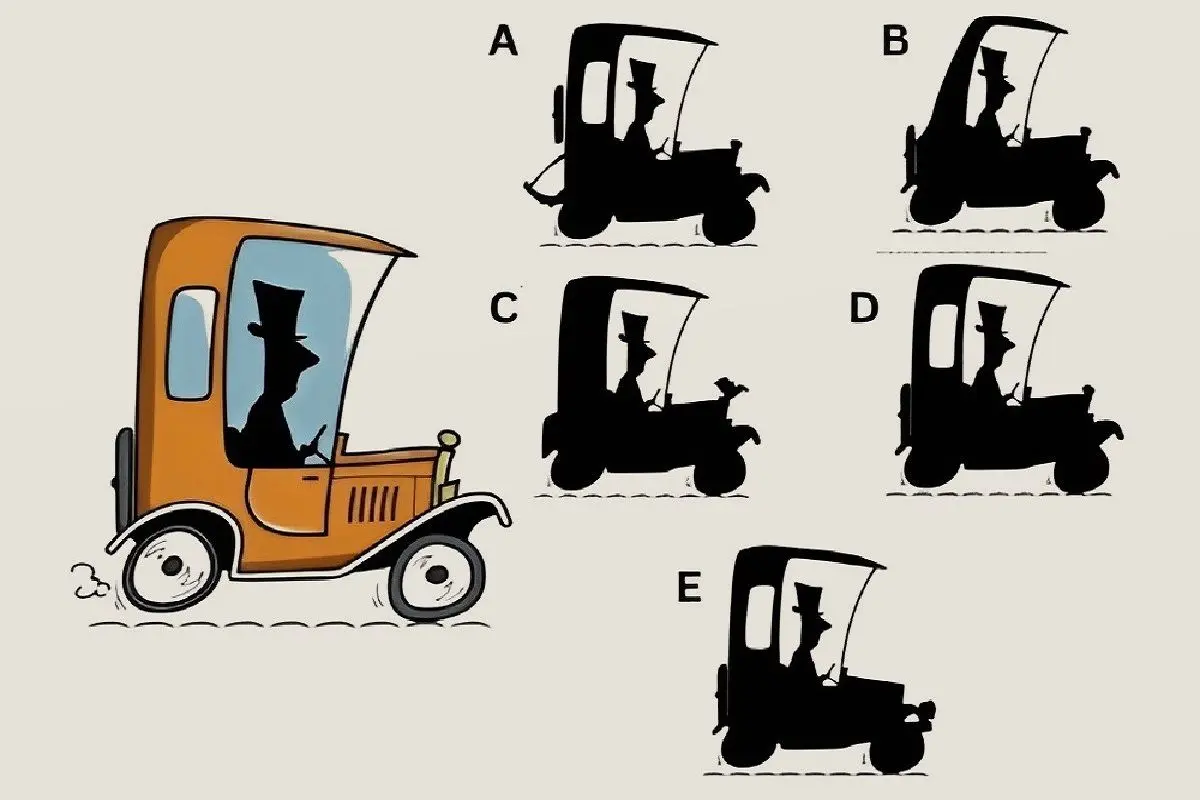 A
B
C
D
E