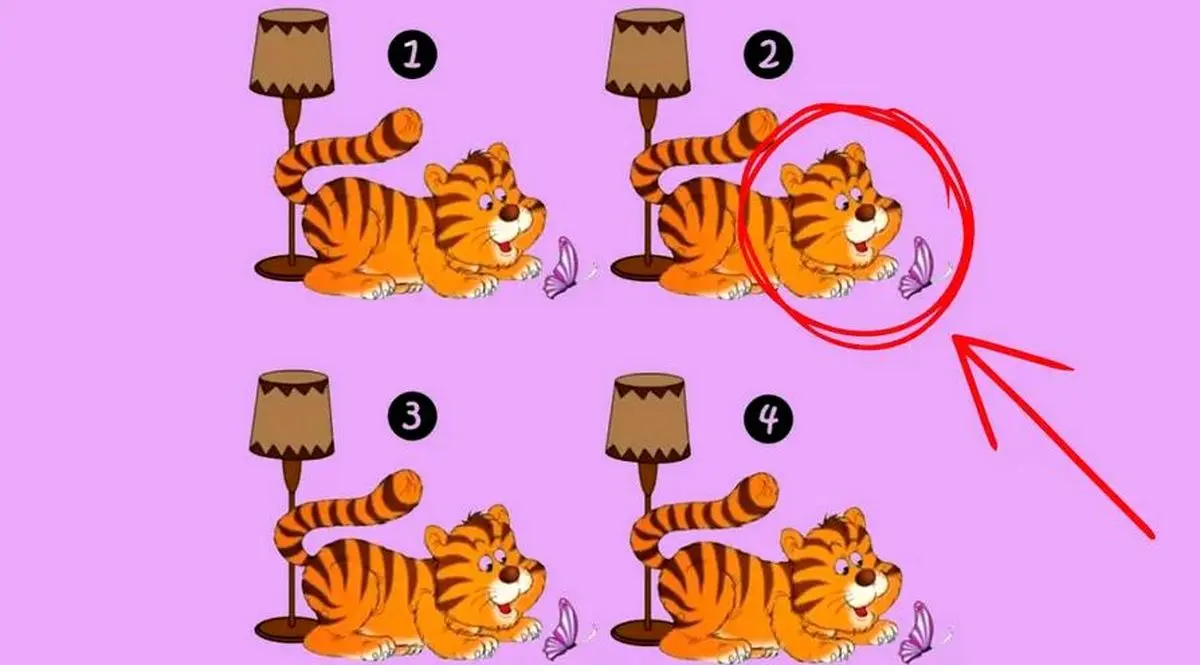 1

2

3

4