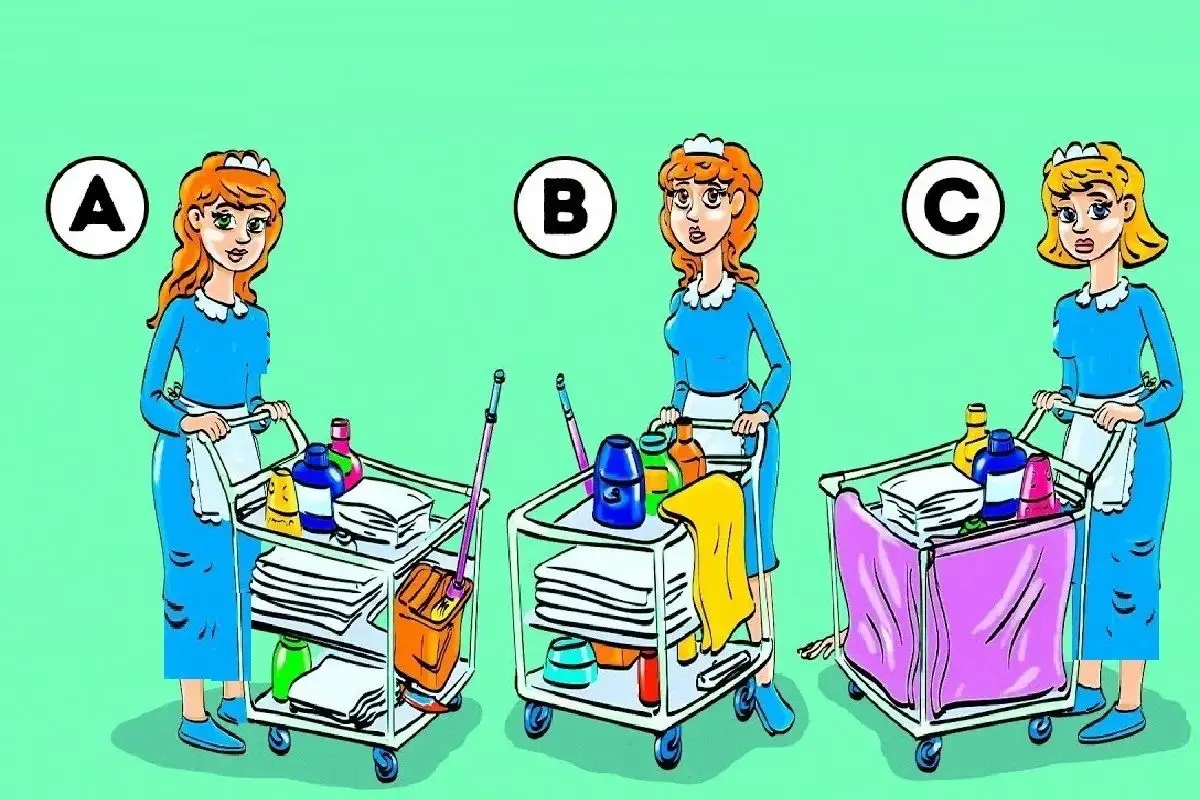 A

B

C