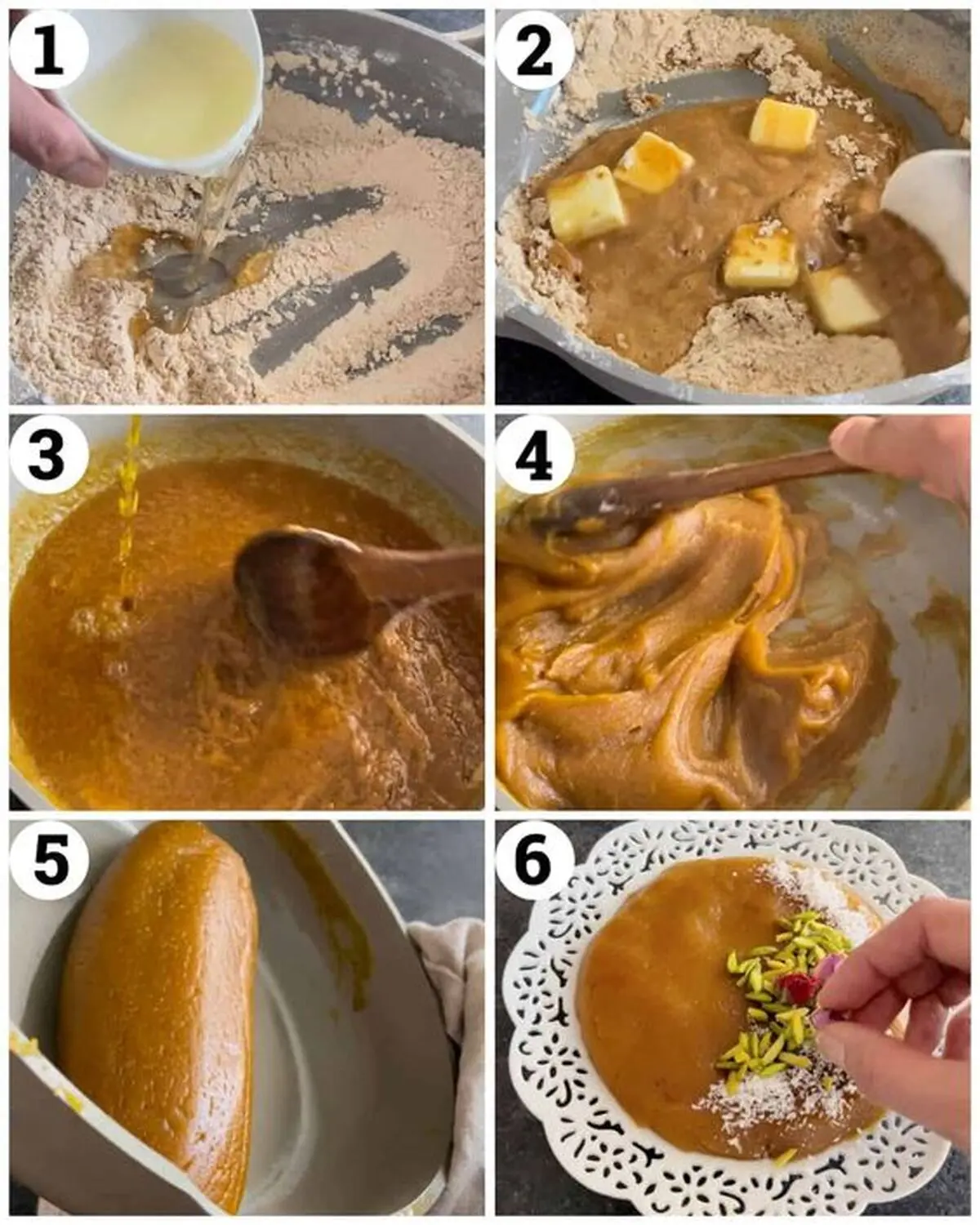 1

2

3

4

5

6