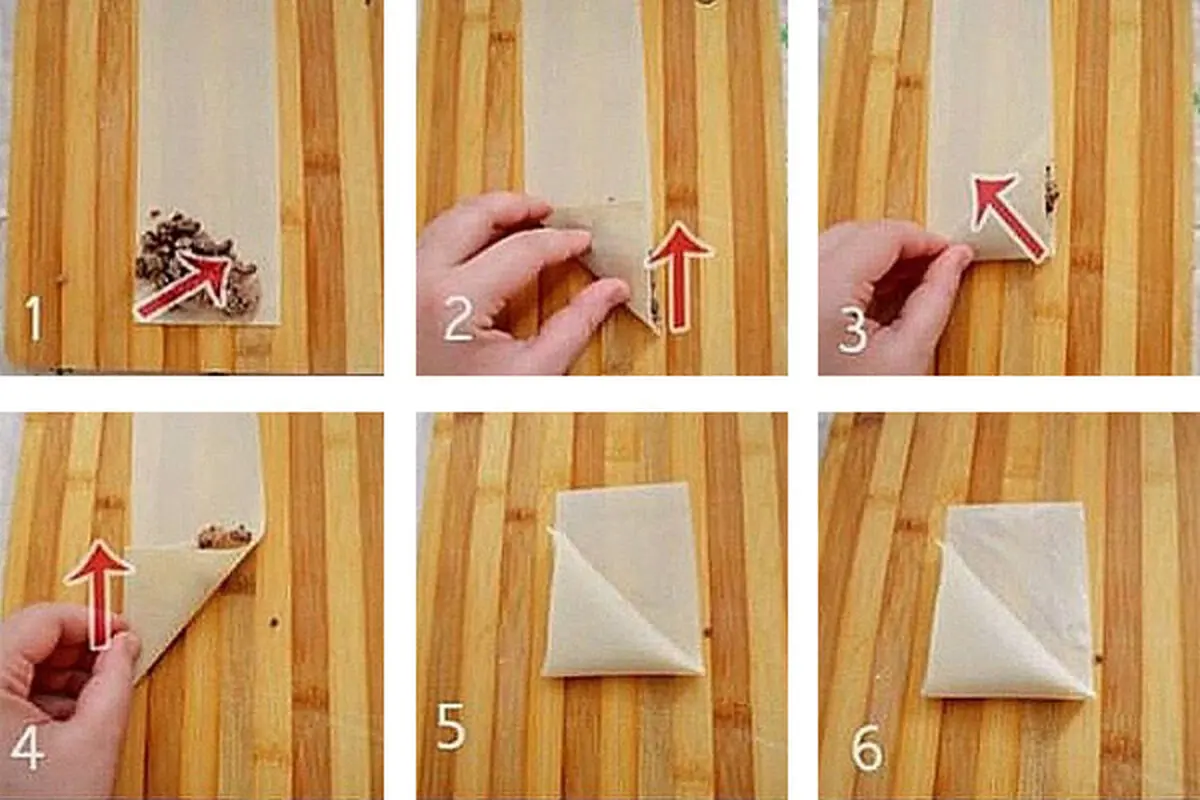 1

2

3

4

5

6