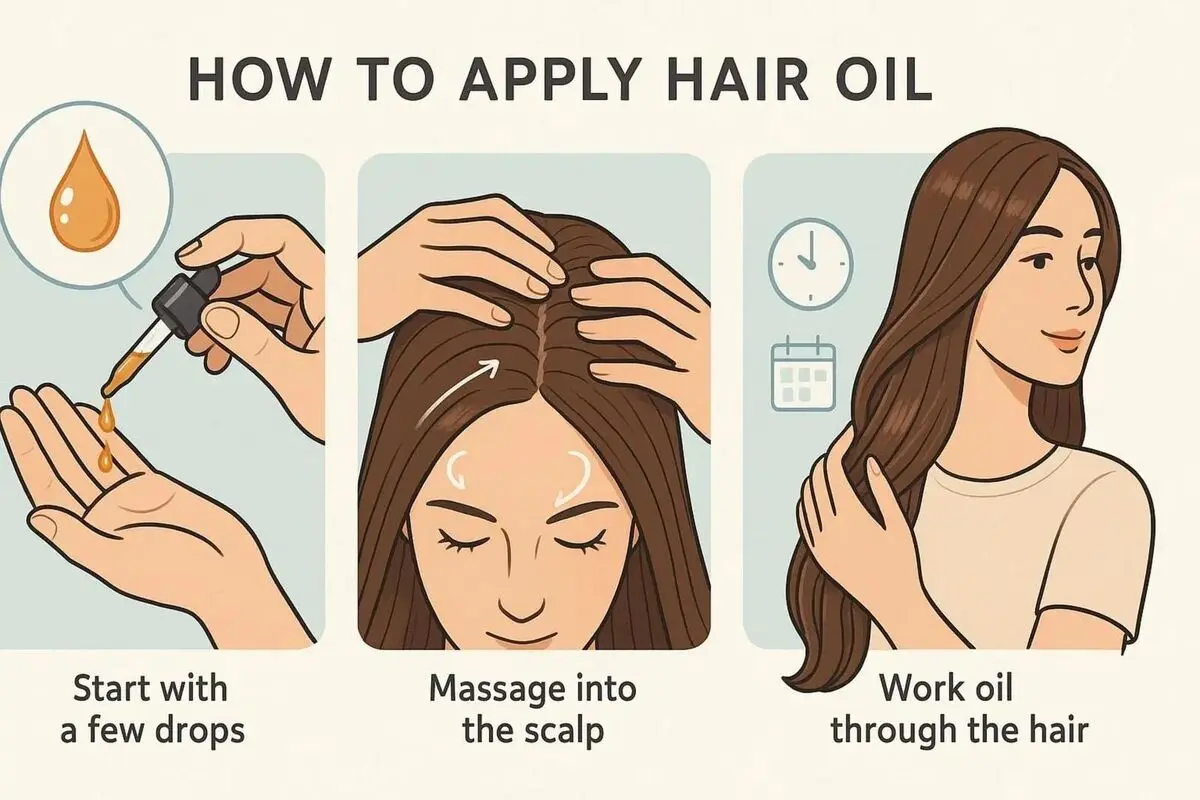 HOW TO APPLY HAIR OIL

Start with a few drops

Massage into the scalp

Work oil through the hair